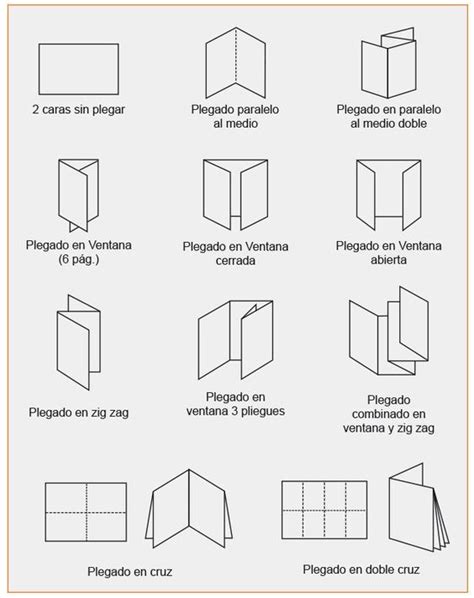 2 caras sin plegar

Plegado paralelo al medio

Plegado en paralelo al medio doble

Plegado en Ventana (6 pág.)

Plegado en Ventana cerrada

Plegado en Ventana abierta

Plegado en zig zag

Plegado en ventana 3 pliegues

Plegado combinado en ventana y zig zag

Plegado en cruz

Plegado en doble cruz