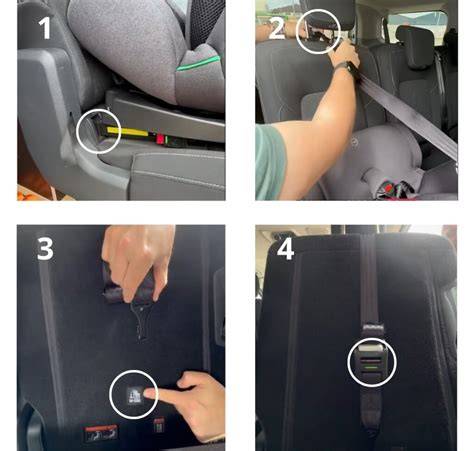 1

2

3

4