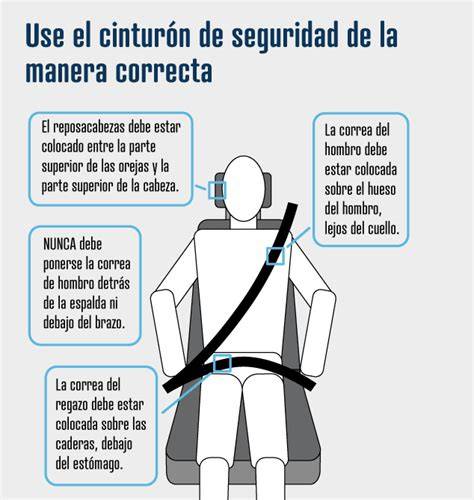 Use el cinturón de seguridad de la manera correcta

El reposacabezas debe estar colocado entre la parte superior de las orejas y la parte superior de la cabeza.

La correa del hombro debe estar colocada sobre el hueso del hombro, lejos del cuello.

NUNCA debe ponerse la correa de hombro detrás de la espalda ni debajo del brazo.

La correa del regazo debe estar colocada sobre las caderas, debajo del estómago.