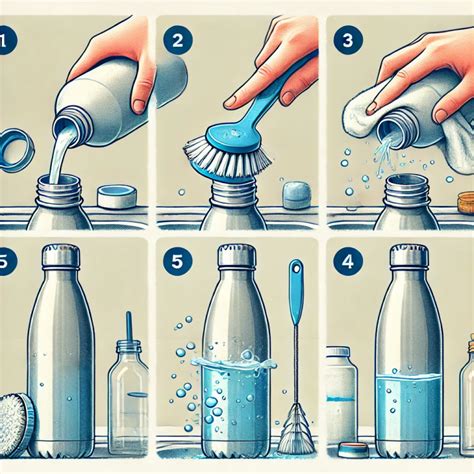 1

2

3

5

5

4