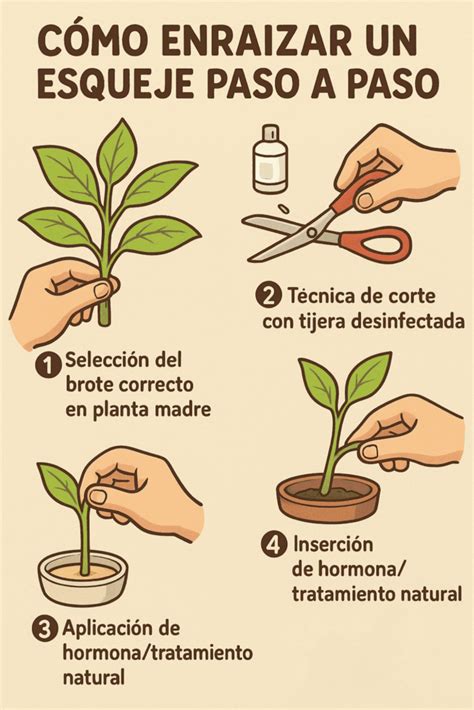 CÓMO ENRAIZAR UN ESQUEJE PASO A PASO

1 Selección del brote correcto en planta madre

2 Técnica de corte con tijera desinfectada

3 Aplicación de hormona/tratamiento natural

4 Inserción de hormona/ tratamiento natural