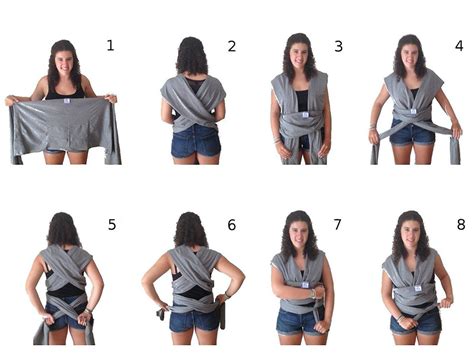 1
2
3
4
5
6
7
8