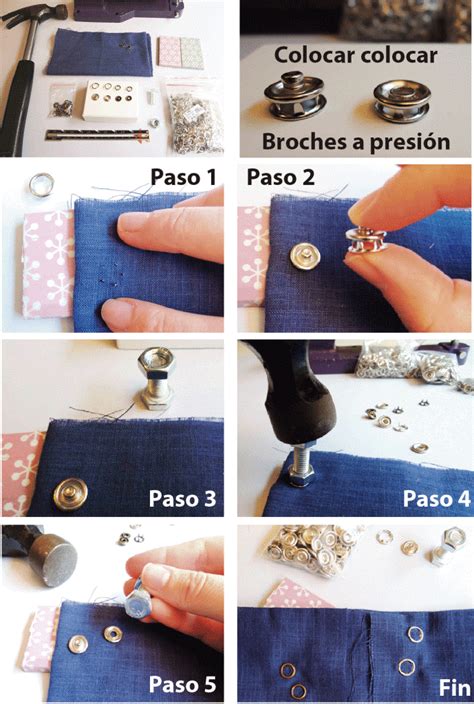 Colocar colocar
Broches a presión

Paso 1

Paso 2

Paso 3

Paso 4

Paso 5

Fin