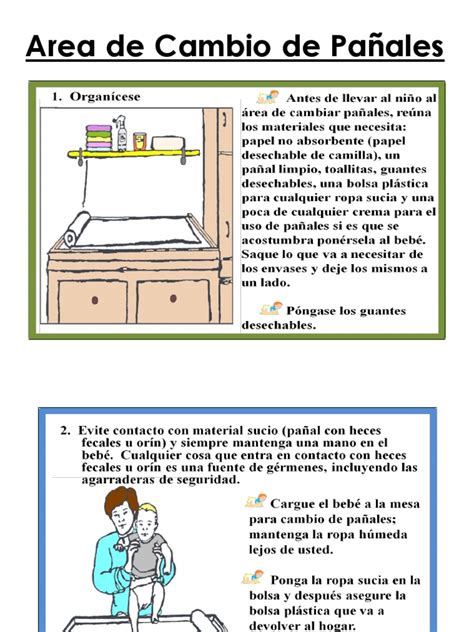 Area de Cambio de Pañales

1. Organícese

Antes de llevar al niño al área de cambiar pañales, reúna los materiales que necesita: papel no absorbente (papel desechable de camilla), un pañal limpio, toallitas, guantes desechables, una bolsa plástica para cualquier ropa sucia y una poca de cualquier crema para el uso de pañales si es que se acostumbra ponérsela al bebé. Saque lo que va a necesitar de los envases y deje los mismos a un lado.

Póngase los guantes desechables.

2. Evite contacto con material sucio (pañal con heces fecales u orín) y siempre mantenga una mano en el bebé. Cualquier cosa que entra en contacto con heces fecales u orín es una fuente de gérmenes, incluyendo las agarraderas de seguridad.

Cargue el bebé a la mesa para cambio de pañales; mantenga la ropa húmeda lejos de usted.

Ponga la ropa sucia en la bolsa y después asegure la bolsa plástica que va a devolver al hogar.