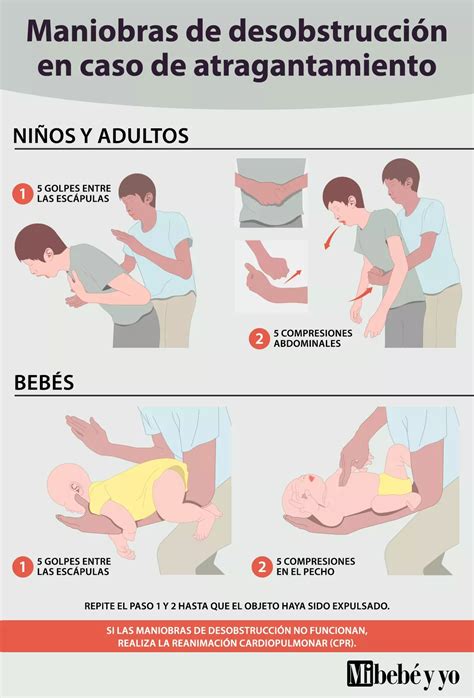 Maniobras de desobstrucción en caso de atragantamiento

NIÑOS Y ADULTOS

1 5 GOLPES ENTRE LAS ESCÁPULAS

2 5 COMPRESIONES ABDOMINALES

BEBÉS

1 5 GOLPES ENTRE LAS ESCÁPULAS

2 5 COMPRESIONES EN EL PECHO

REPITE EL PASO 1 Y 2 HASTA QUE EL OBJETO HAYA SIDO EXPULSADO.

SI LAS MANIOBRAS DE DESOBSTRUCCIÓN NO FUNCIONAN, REALIZA LA REANIMACIÓN CARDIOPULMONAR (CPR).

Mi bebé y yo