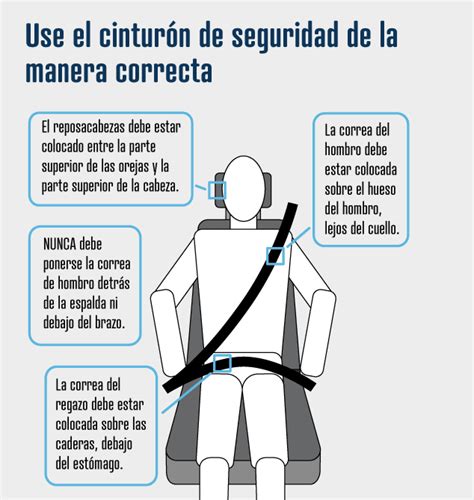 Use el cinturón de seguridad de la manera correcta

El reposacabezas debe estar colocado entre la parte superior de las orejas y la parte superior de la cabeza.

La correa del hombro debe estar colocada sobre el hueso del hombro, lejos del cuello.

NUNCA debe ponerse la correa de hombro detrás de la espalda ni debajo del brazo.

La correa del regazo debe estar colocada sobre las caderas, debajo del estómago.